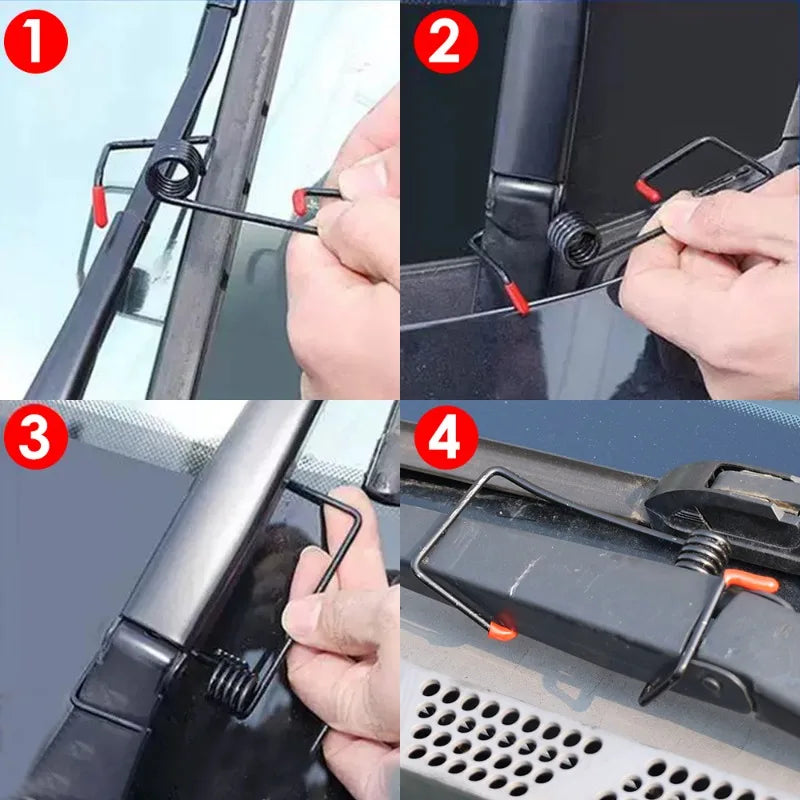 1

2

3

4