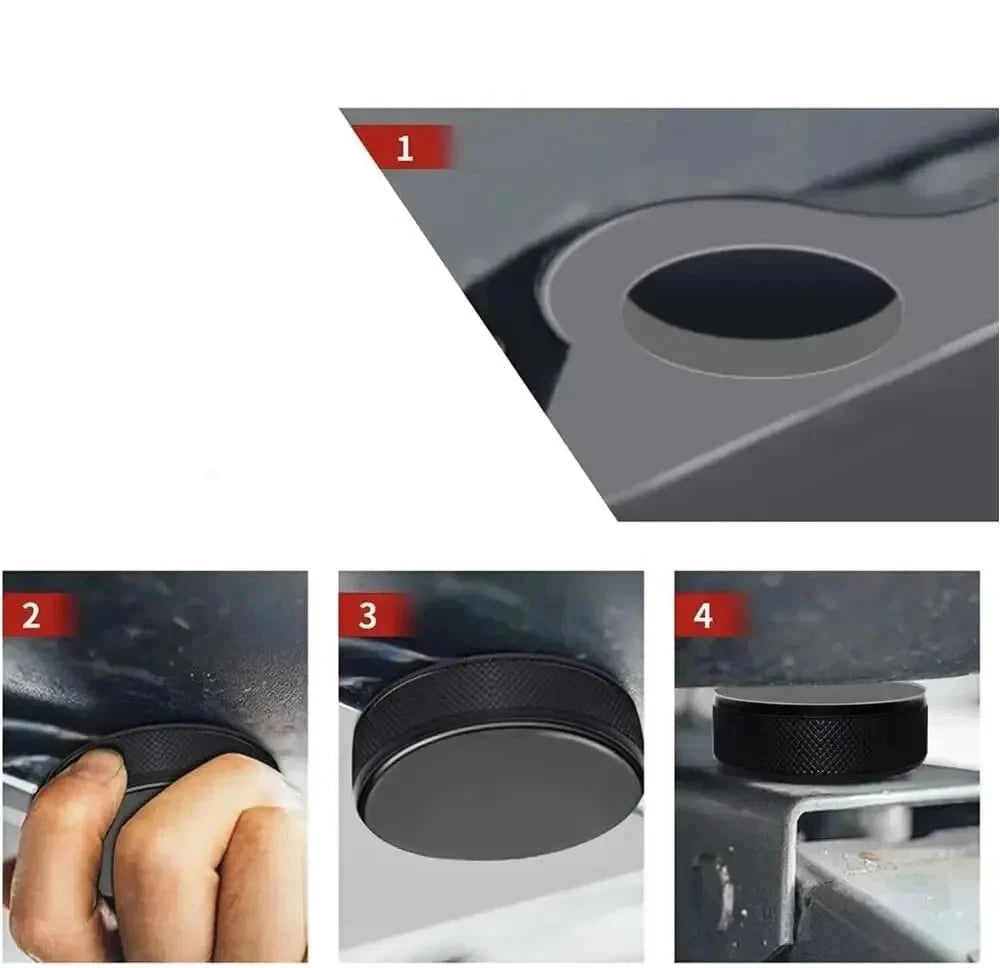 1

2

3

4