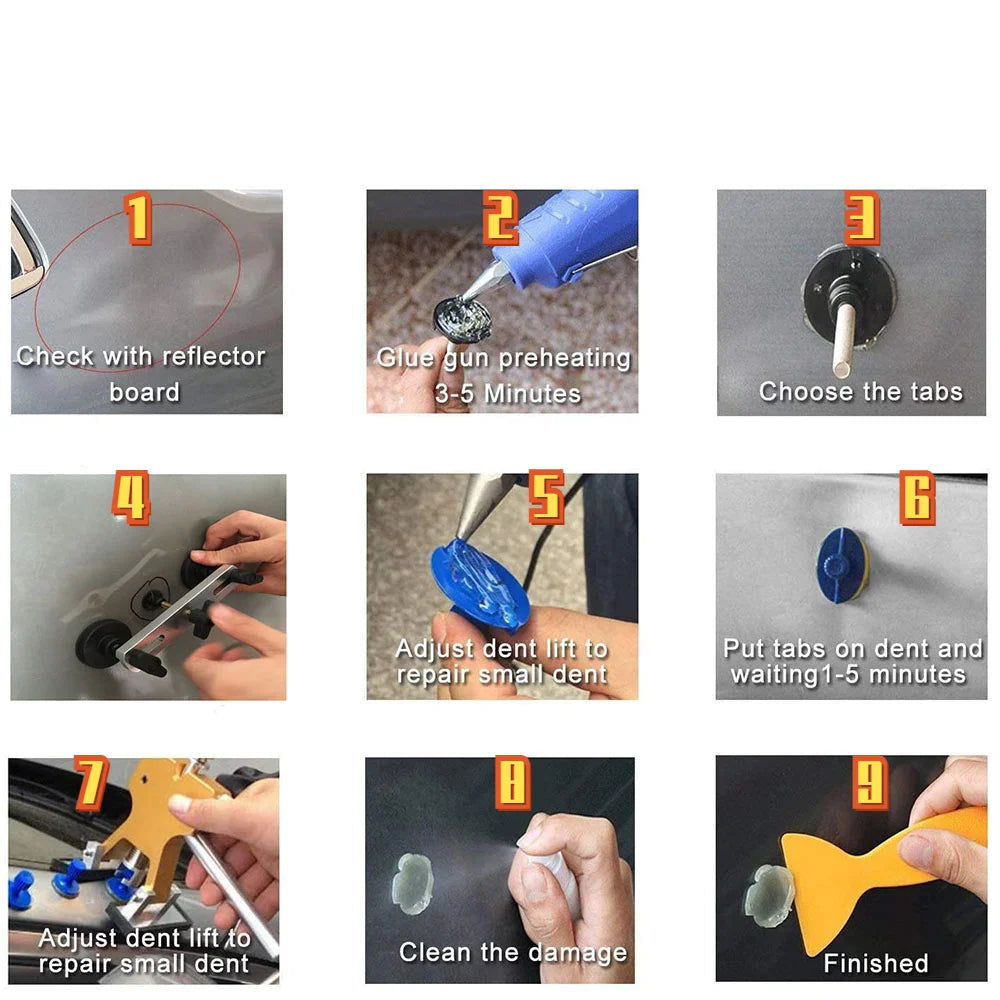 1
Check with reflector board

2
Glue gun preheating 3-5 Minutes

3
Choose the tabs

4

5
Adjust dent lift to repair small dent

6
Put tabs on dent and waiting1-5 minutes

7
Adjust dent lift to repair small dent

8
Clean the damage

9
Finished