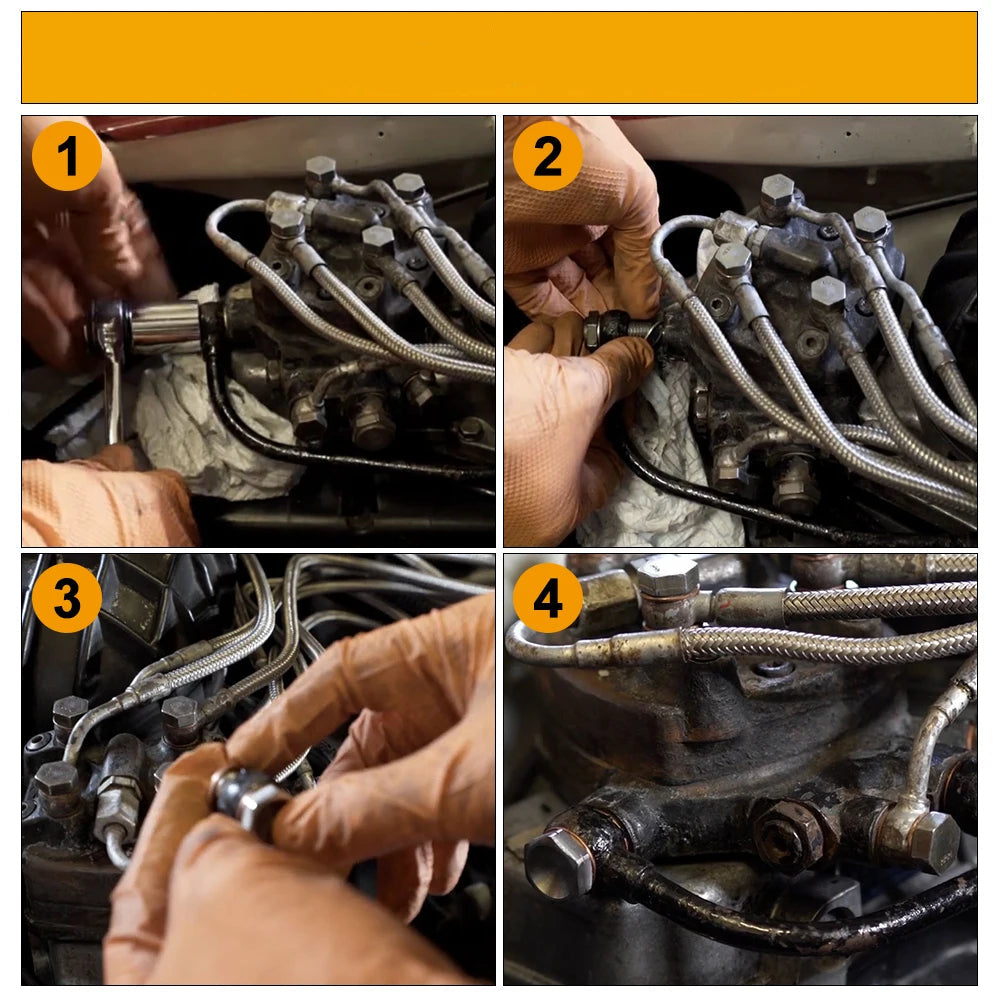 1

2

3

4