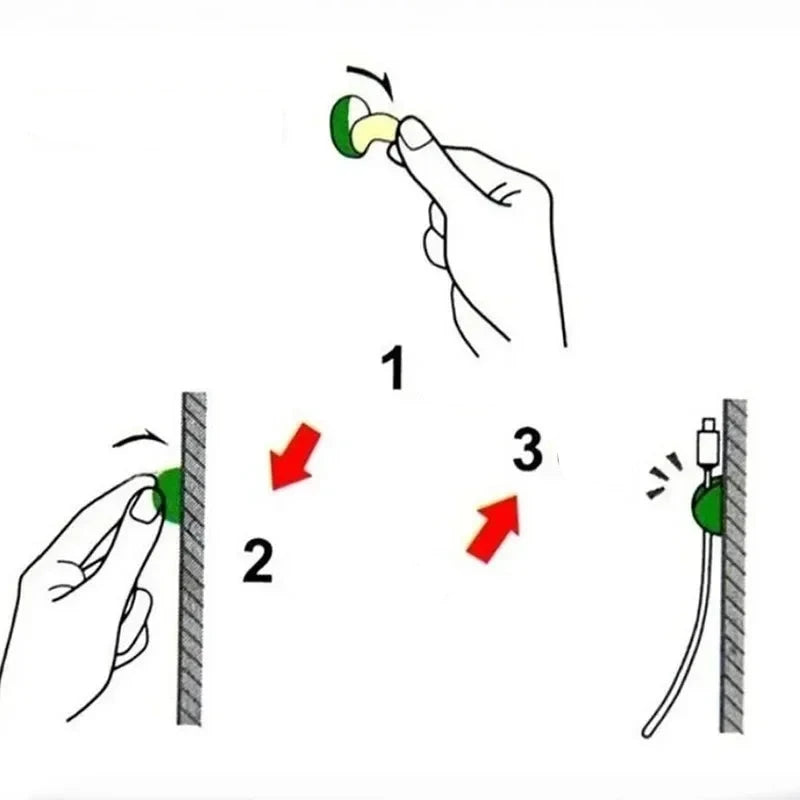 1

2

3