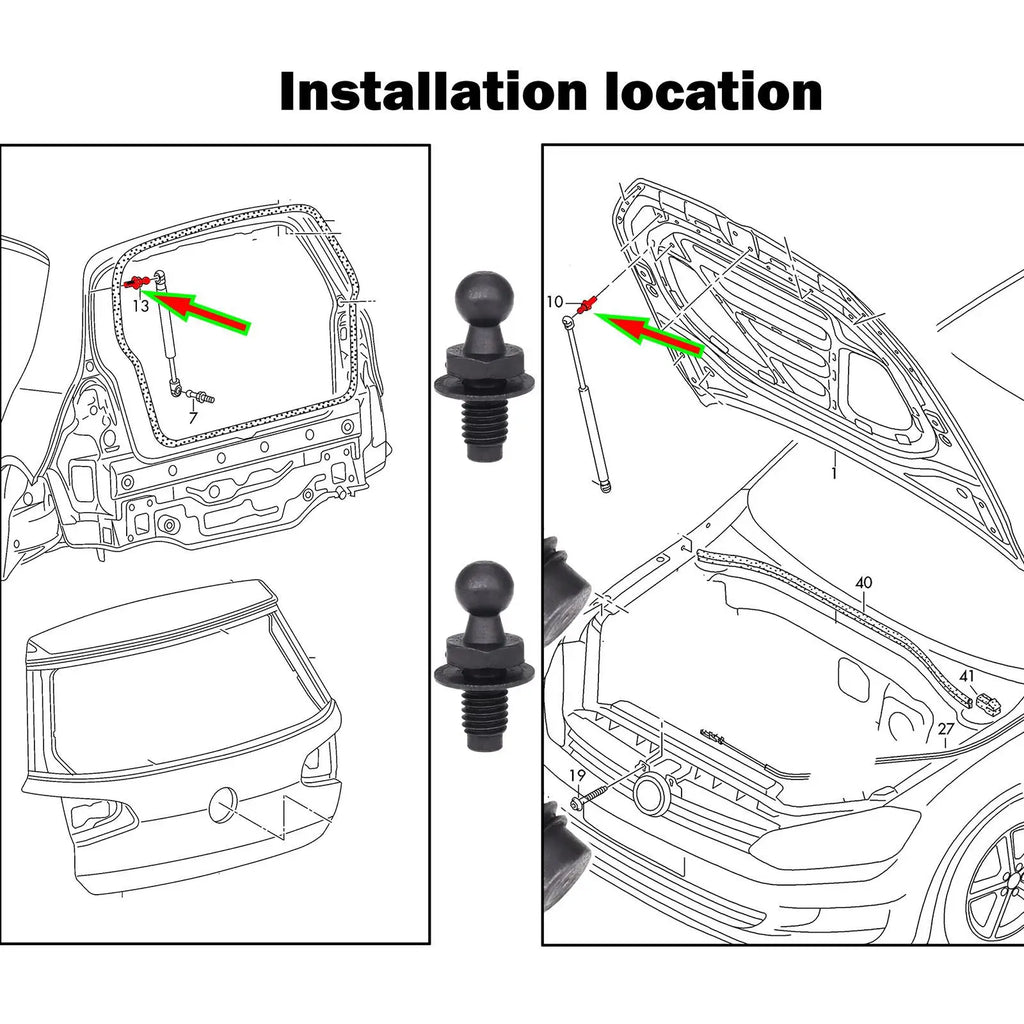 Installation location

13

7

10

1

40

41

27

19