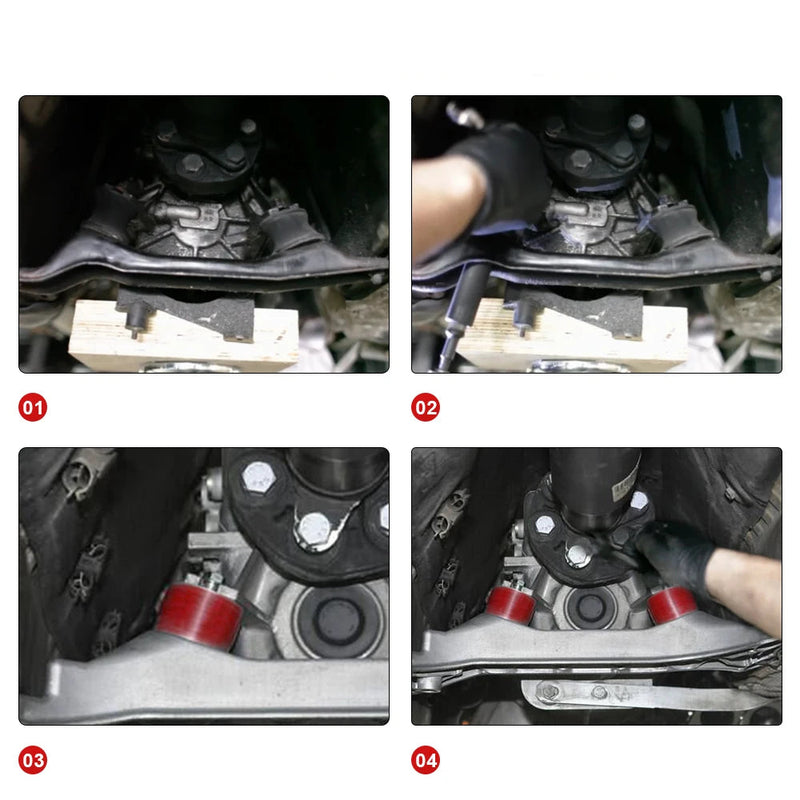 01

02

03

04